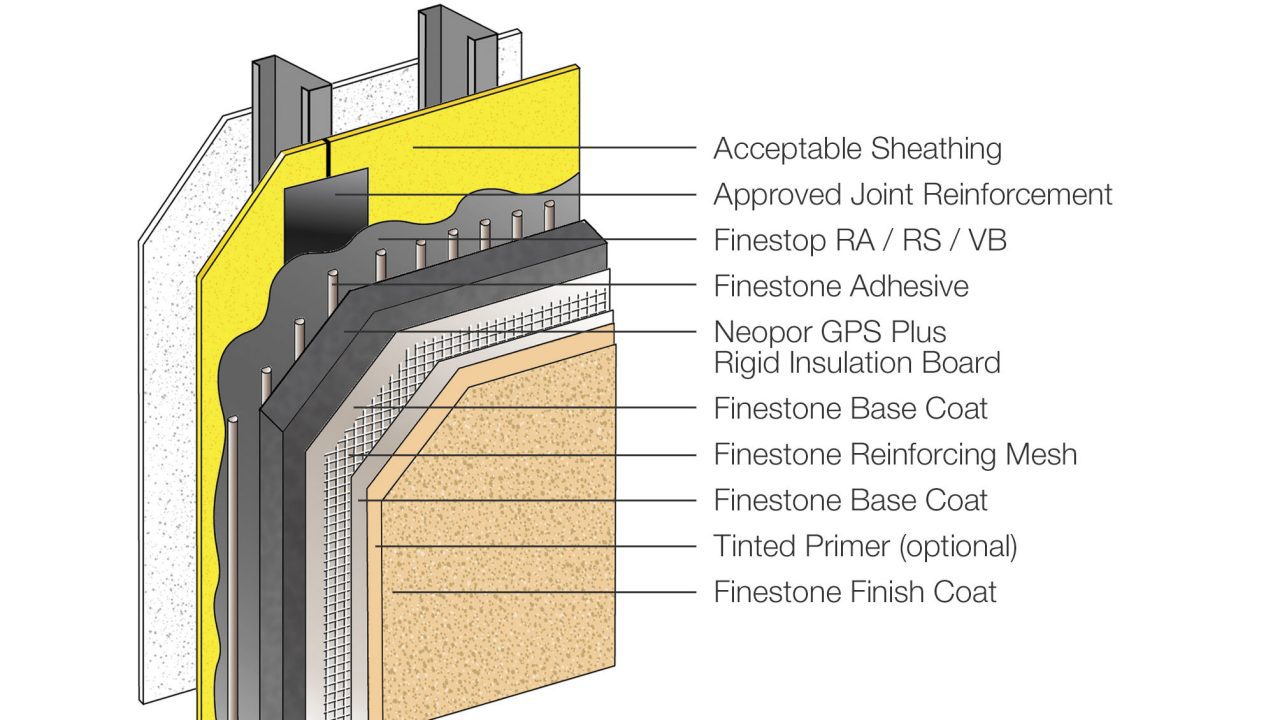 Acceptable Sheathing
Approved Joint Reinforcement
Finestop RA / RS / VB
Finestone Adhesive
Neopor GPS Plus
Rigid Insulation Board
Finestone Base Coat
Finestone Reinforcing Mesh
Finestone Base Coat
Tinted Primer (optional)
Finestone Finish Coat