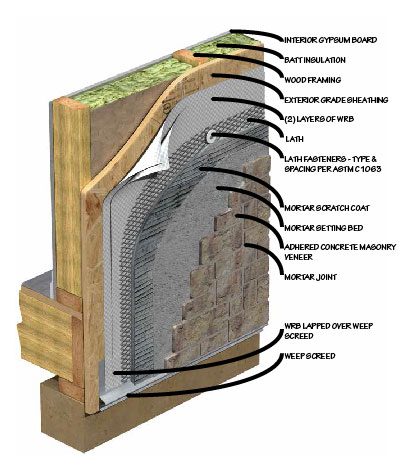 INTERIOR GYPSUM BOARD
BATT INSULATION
WOOD FRAMING
EXTERIOR GRADE SHEATHING
(2) LAYERS OF WRB
LATH
LATH FASTENERS - TYPE & SPACING PER ASTM C 1063
MORTAR SCRATCH COAT
MORTAR SETTING BED
ADHERED CONCRETE MASONRY VENEER
MORTAR JOINT
WRB LAPPED OVER WEEP SCREED
WEEP SCREED